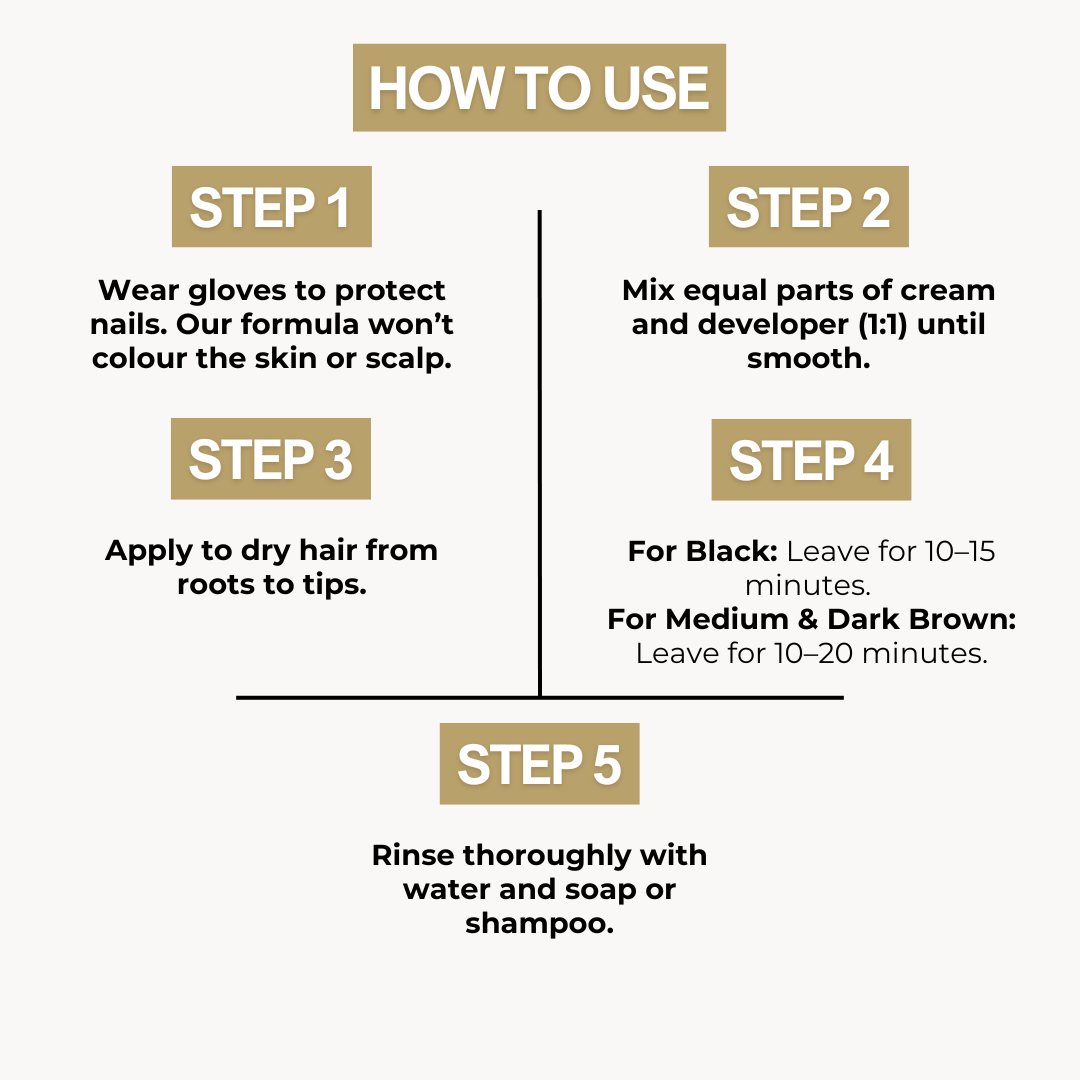 HOW TO USE

STEP 1

Wear gloves to protect nails. Our formula won't colour the skin or scalp.

STEP 2

Mix equal parts of cream and developer (1:1) until smooth.

STEP 3

Apply to dry hair from roots to tips.

STEP 4

For Black: Leave for 10–15 minutes.
For Medium & Dark Brown: Leave for 10–20 minutes.

STEP 5

Rinse thoroughly with water and soap or shampoo.